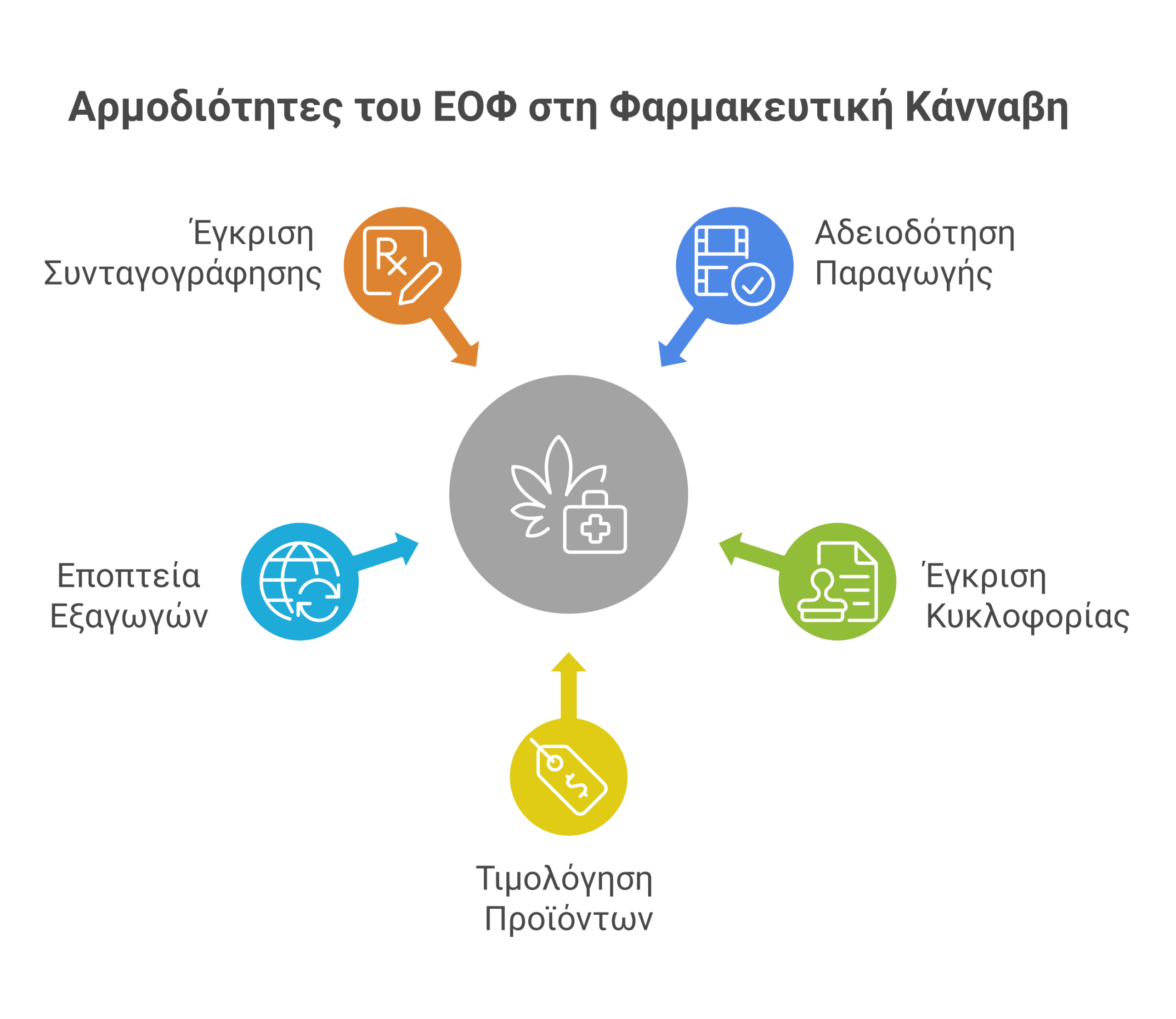 Αρμοδιότητες του ΕΟΦ στη Φαρμακευτική Κάνναβη

Έγκριση Συνταγογράφησης

Αδειοδότηση Παραγωγής

Εποπτεία Εξαγωγών

Έγκριση Κυκλοφορίας

Τιμολόγηση Προϊόντων