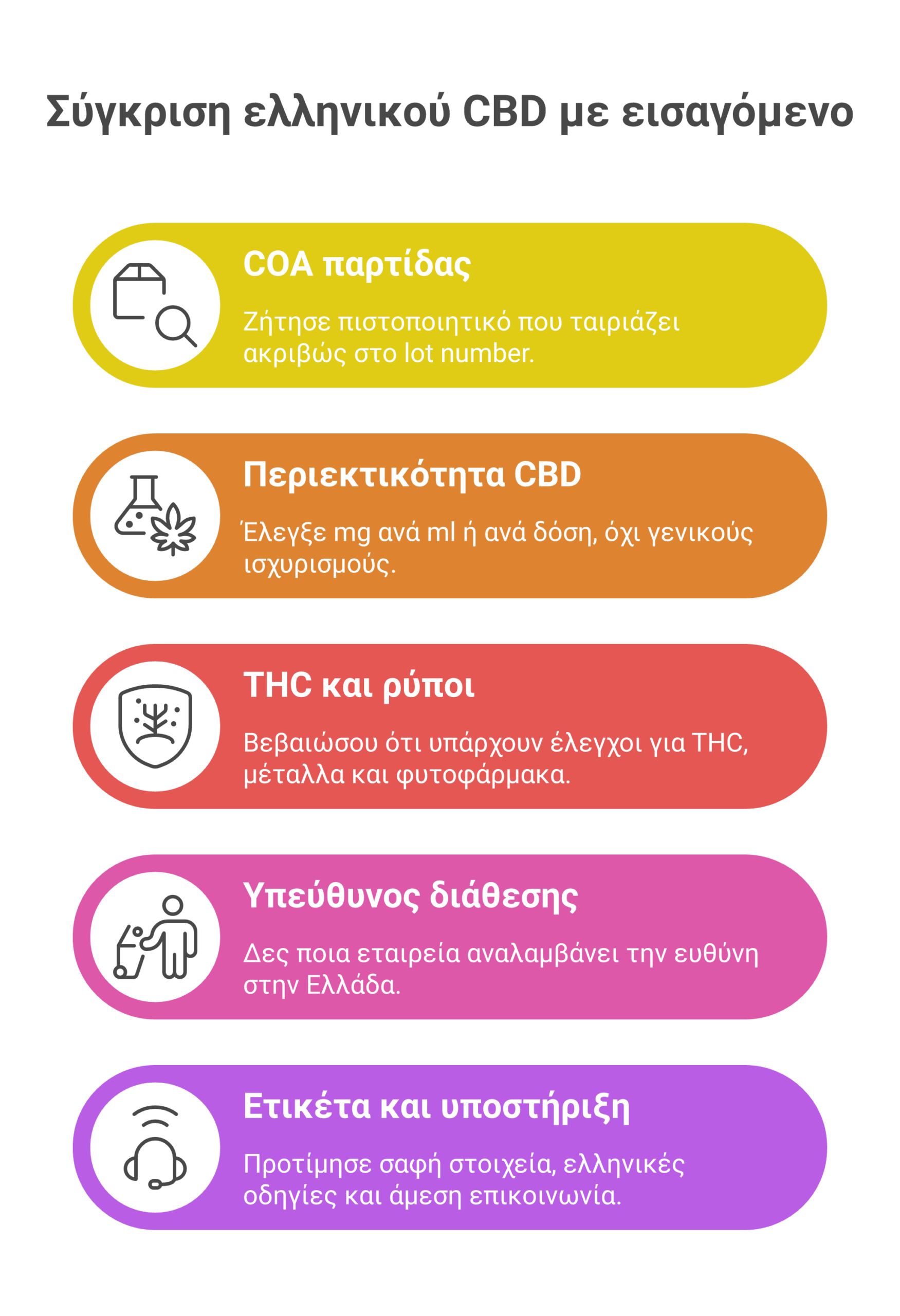 Σύγκριση ελληνικού CBD με εισαγόμενο

COA παρτίδας

Ζήτησε πιστοποιητικό που ταιριάζει ακριβώς στο lot number.

Περιεκτικότητα CBD

Έλεγξε mg ανά ml ή ανά δόση, όχι γενικούς ισχυρισμούς.

THC και ρύποι

Βεβαιώσου ότι υπάρχουν έλεγχοι για THC, μέταλλα και φυτοφάρμακα.

Υπεύθυνος διάθεσης

Δες ποια εταιρεία αναλαμβάνει την ευθύνη στην Ελλάδα.

Ετικέτα και υποστήριξη

Προτίμησε σαφή στοιχεία, ελληνικές οδηγίες και άμεση επικοινωνία.